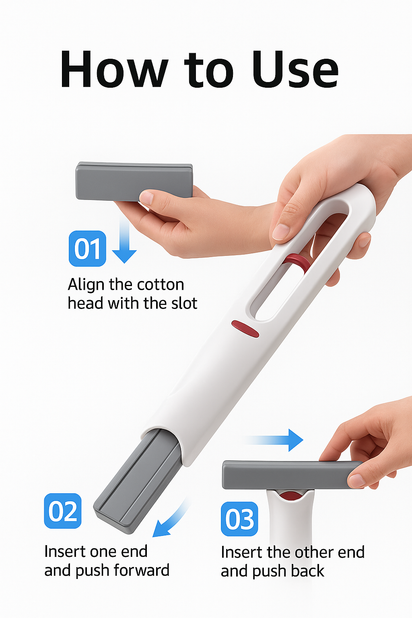 How to Use

01
Align the cotton head with the slot

02
Insert one end and push forward

03
Insert the other end and push back